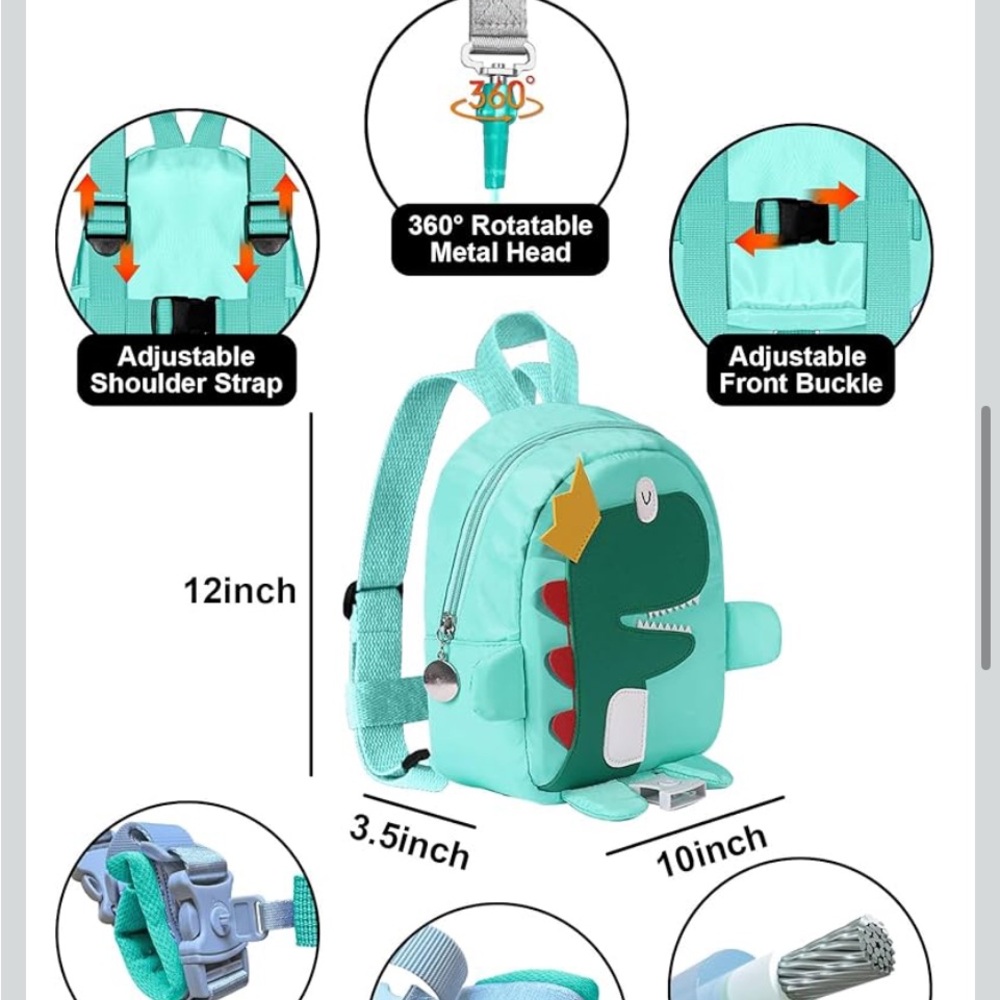 360°

360° Rotatable Metal Head

Adjustable Shoulder Strap

Adjustable Front Buckle

12inch

3.5inch

10inch